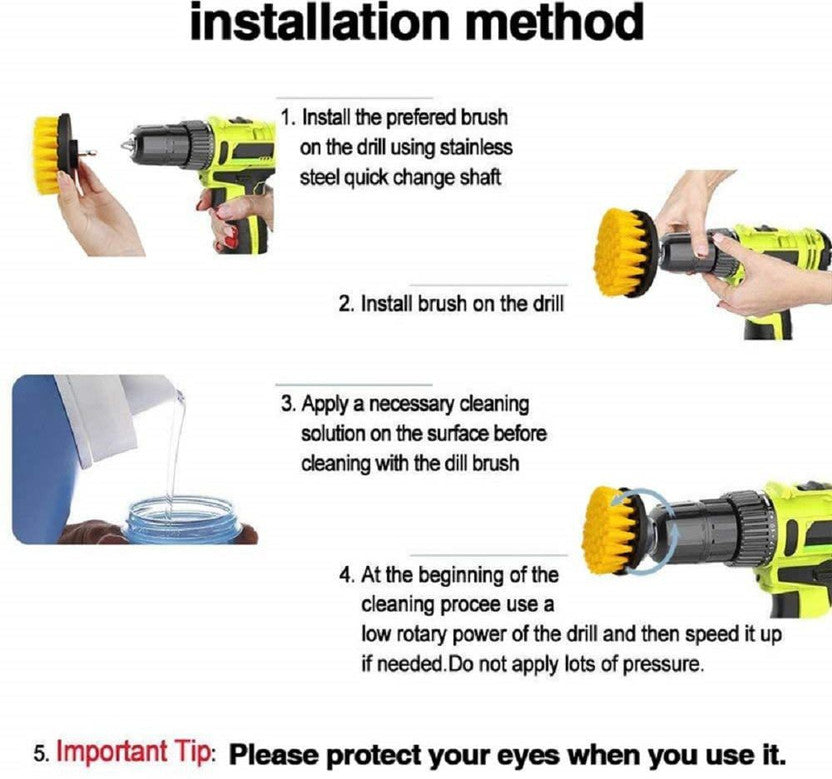 installation method

1. Install the prefered brush on the drill using stainless steel quick change shaft

2. Install brush on the drill

3. Apply a necessary cleaning solution on the surface before cleaning with the dill brush

4. At the beginning of the cleaning procee use a low rotary power of the drill and then speed it up if needed.Do not apply lots of pressure.

5. Important Tip: Please protect your eyes when you use it.